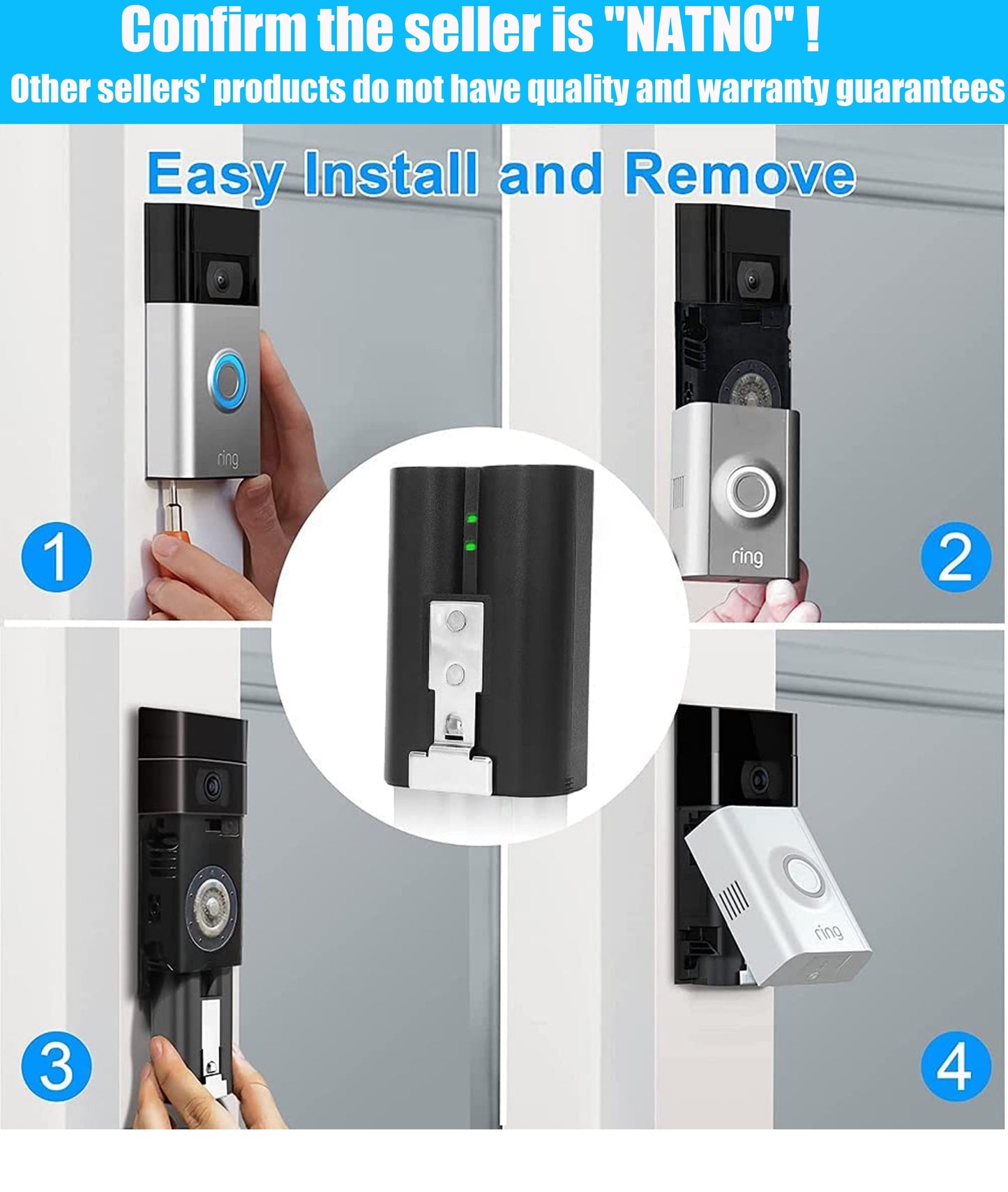 Confirm the seller is "NATNO" !
Other sellers' products do not have quality and warranty guarantees

Easy Install and Remove

ring

1

ring

2

3

ring

4