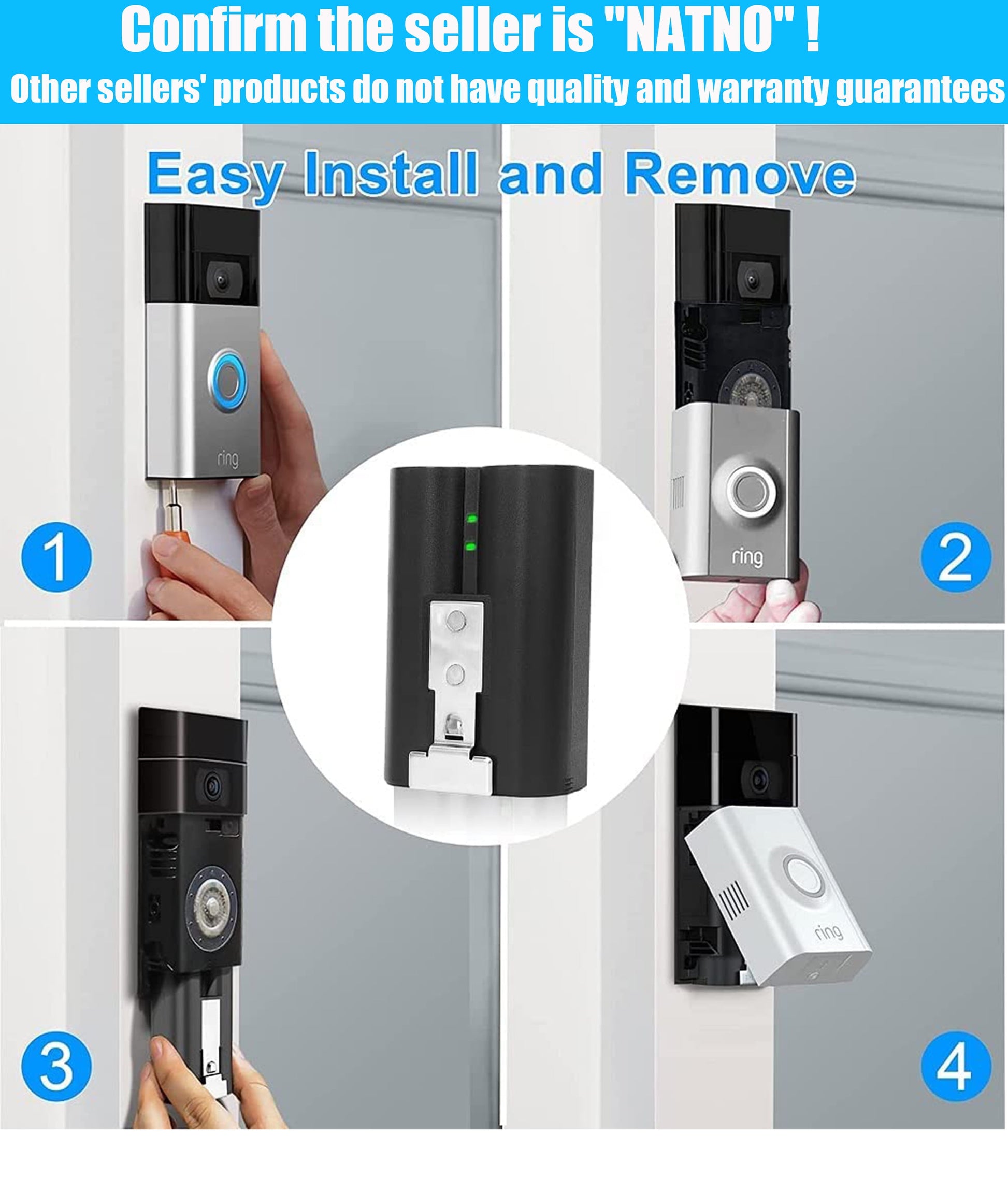 Confirm the seller is "NATNO" !
Other sellers' products do not have quality and warranty guarantees

Easy Install and Remove

ring

1

ring

2

3

ring

4