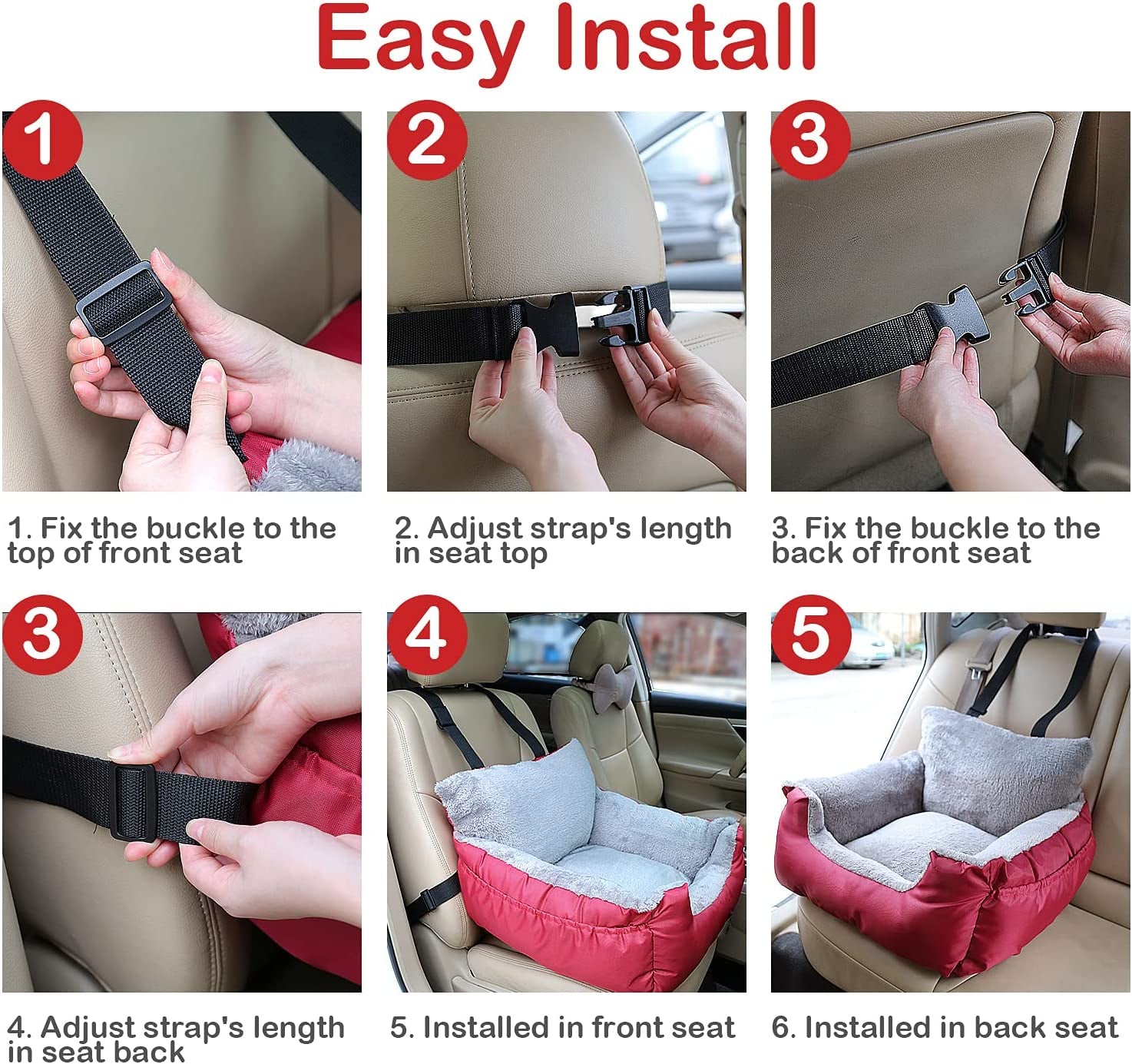 Easy Install

1

2

3

1. Fix the buckle to the top of front seat

2. Adjust strap's length in seat top

3. Fix the buckle to the back of front seat

3

4

5

4. Adjust strap's length in seat back

5. Installed in front seat

6. Installed in back seat